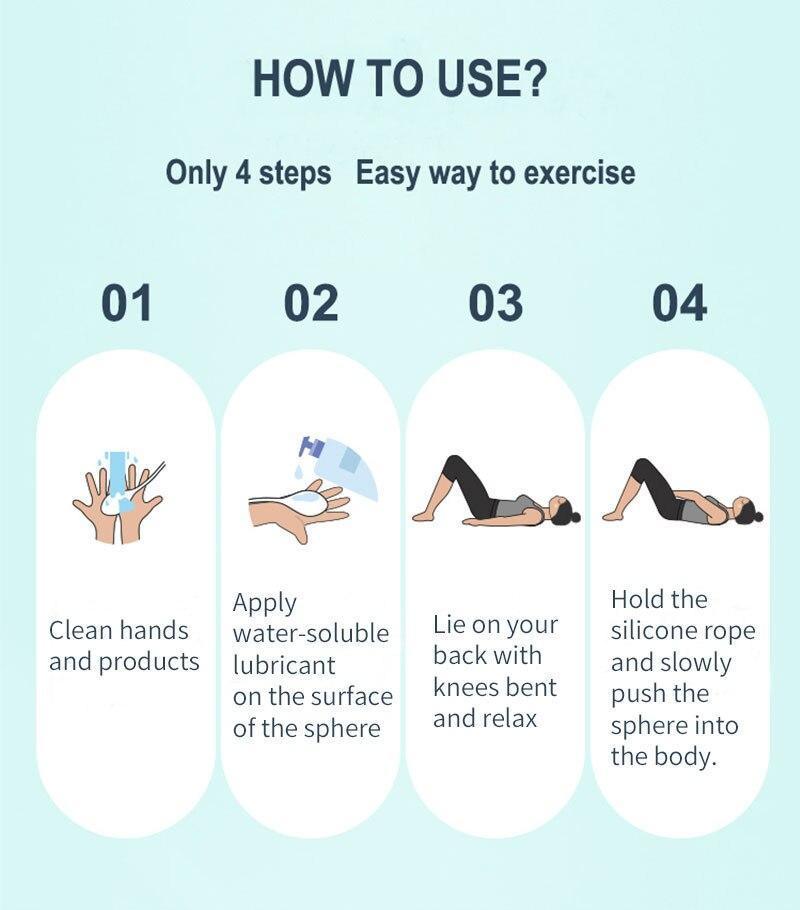 HOW TO USE?

Only 4 steps   Easy way to exercise

01

Clean hands and products

02

Apply water-soluble lubricant on the surface of the sphere

03

Lie on your back with knees bent and relax

04

Hold the silicone rope and slowly push the sphere into the body.