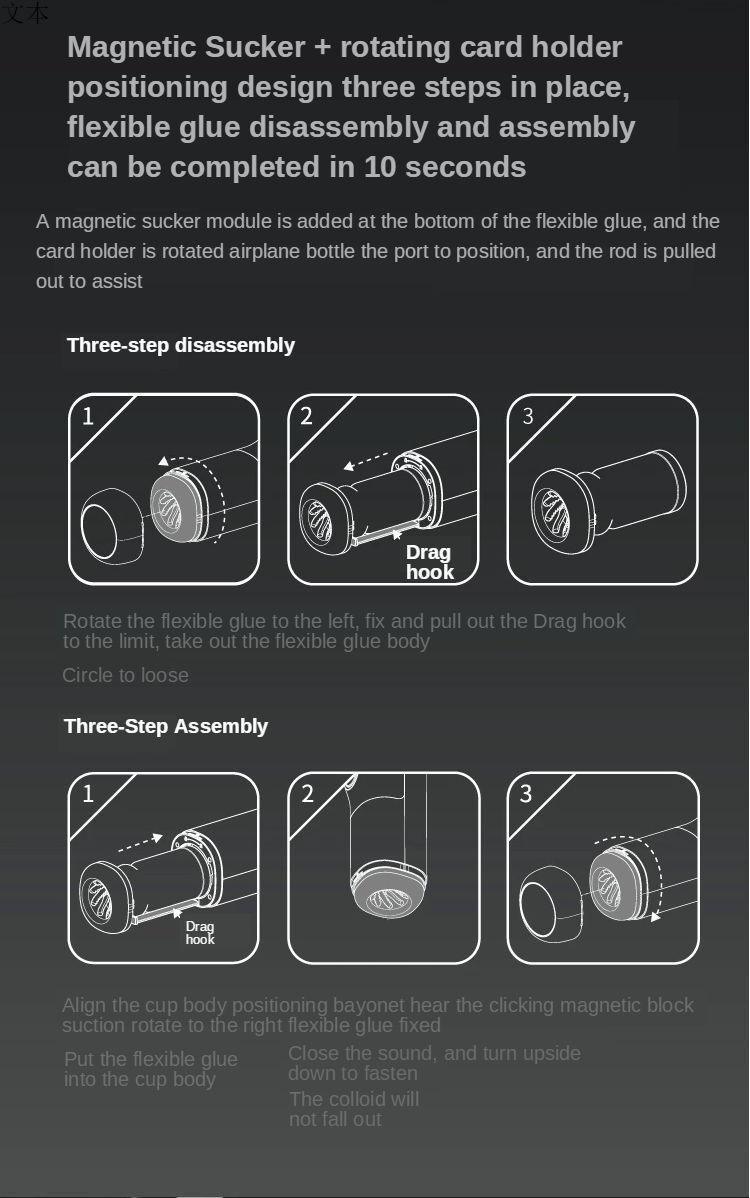 文本

Magnetic Sucker + rotating card holder positioning design three steps in place, flexible glue disassembly and assembly can be completed in 10 seconds

A magnetic sucker module is added at the bottom of the flexible glue, and the card holder is rotated airplane bottle the port to position, and the rod is pulled out to assist

Three-step disassembly

1

2

Drag hook

3

Rotate the flexible glue to the left, fix and pull out the Drag hook to the limit, take out the flexible glue body

Circle to loose

Three-Step Assembly

1

Drag hook

2

3

Align the cup body positioning bayonet hear the clicking magnetic block suction rotate to the right flexible glue fixed

Put the flexible glue into the cup body

Close the sound, and turn upside down to fasten

The colloid will not fall out