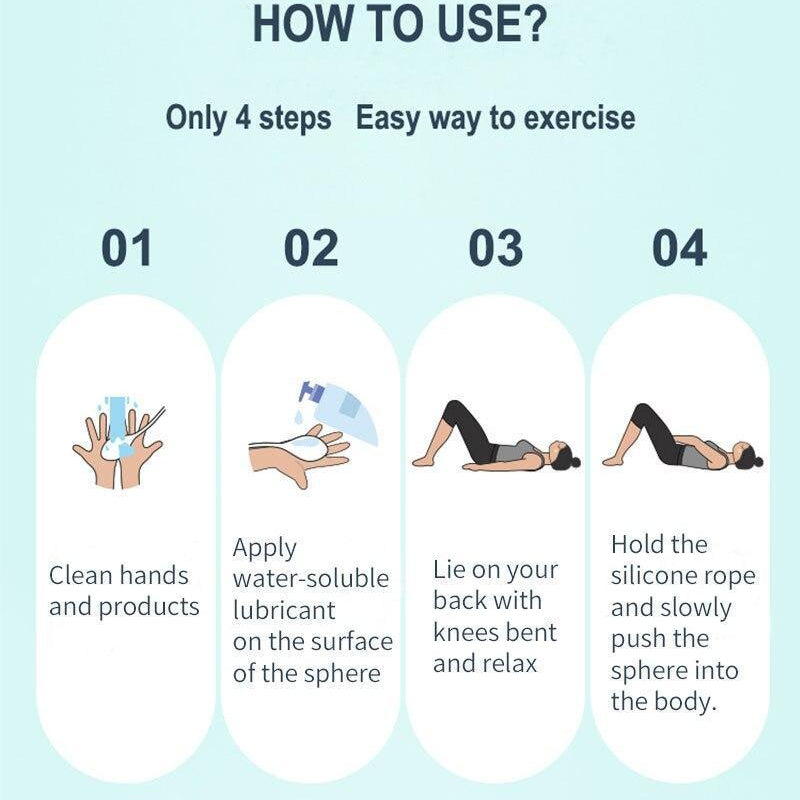 HOW TO USE?

Only 4 steps Easy way to exercise

01

Clean hands and products

02

Apply water-soluble lubricant on the surface of the sphere

03

Lie on your back with knees bent and relax

04

Hold the silicone rope and slowly push the sphere into the body.